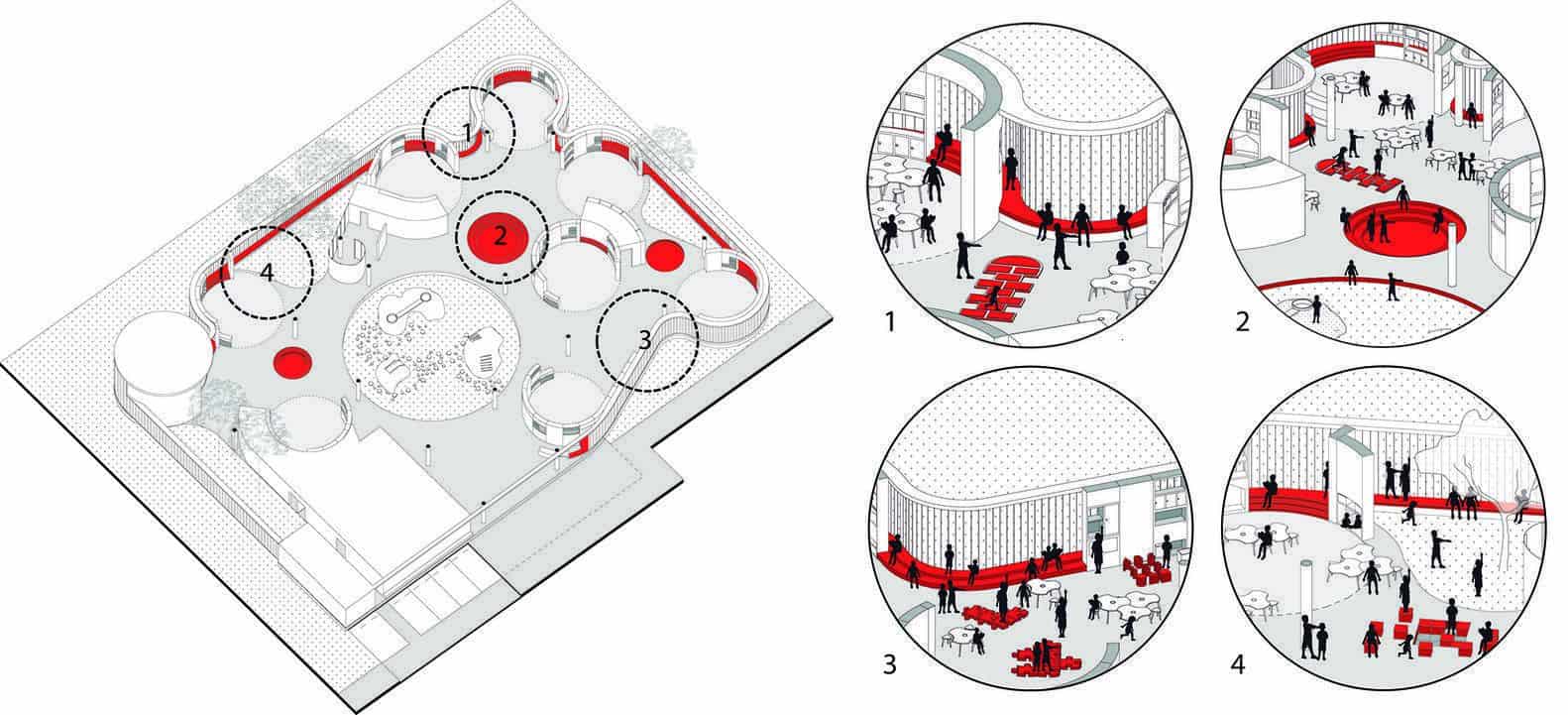 1
2
4
3
1
2
3
4